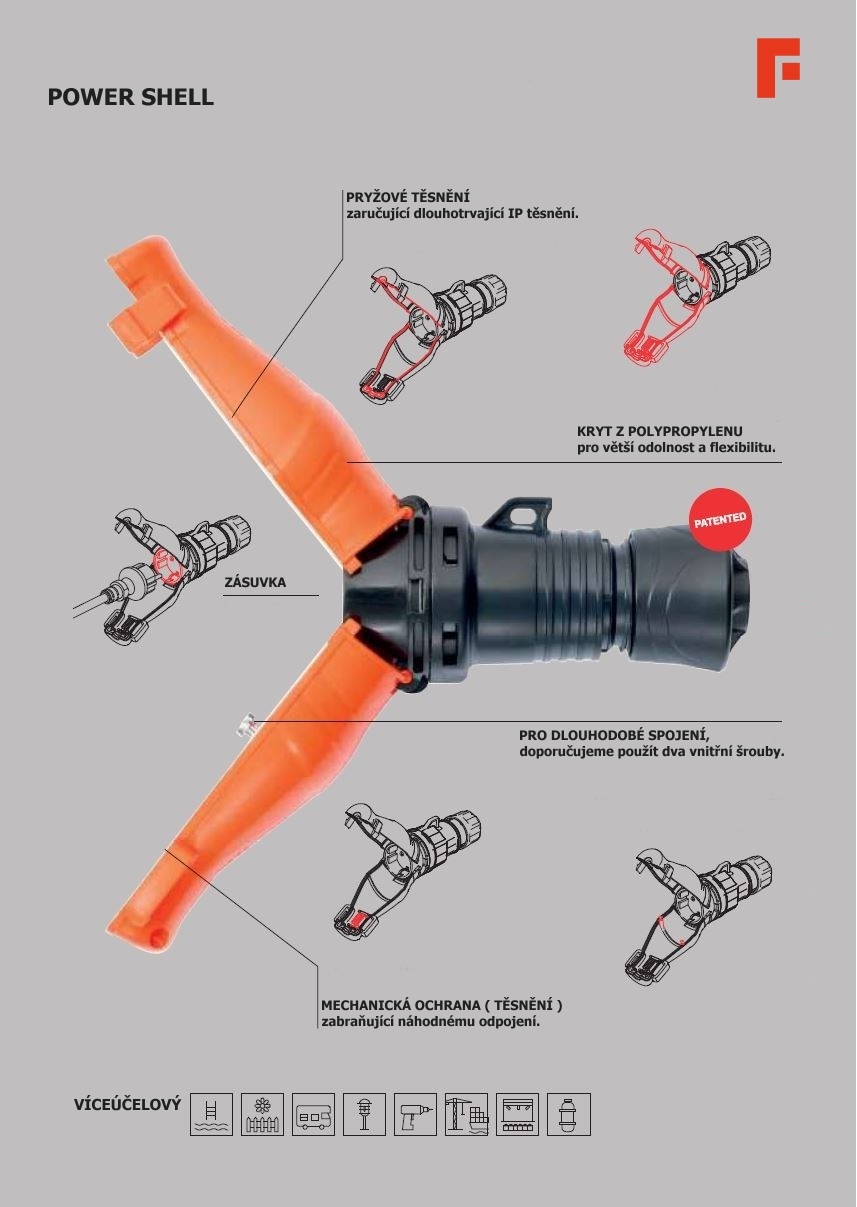 POWER SHELL

PRYŽOVÉ TĚSNĚNÍ
zaručující dlouhotrvající IP těsnění.

KRYT Z POLYPROPYLENU
pro větší odolnost a flexibilitu.

PATENTED

ZÁSUVKA

PRO DLOUHODOBÉ SPOJENÍ,
doporučujeme použít dva vnitřní šrouby.

MECHANICKÁ OCHRANA ( TĚSNĚNÍ )
zabraňující náhodnému odpojení.

VÍCEÚČELOVÝ